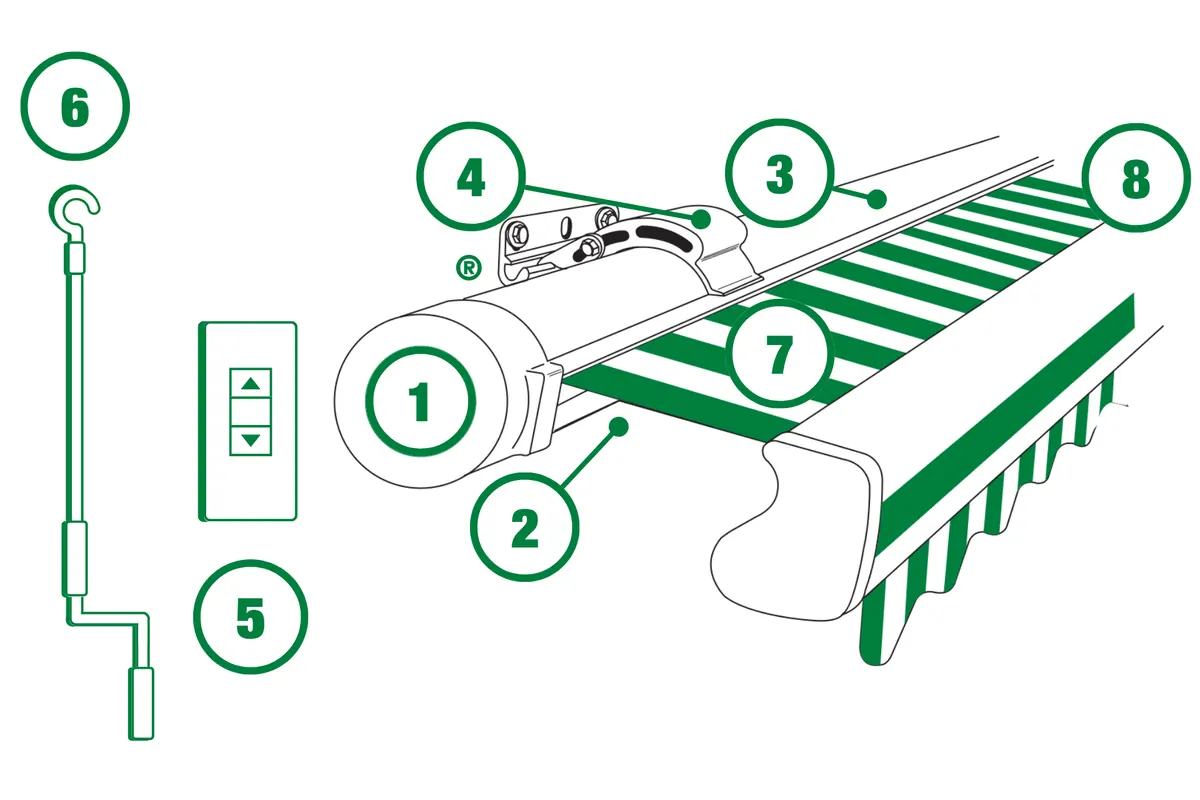 6
4
3
8
®
1
7
2
5